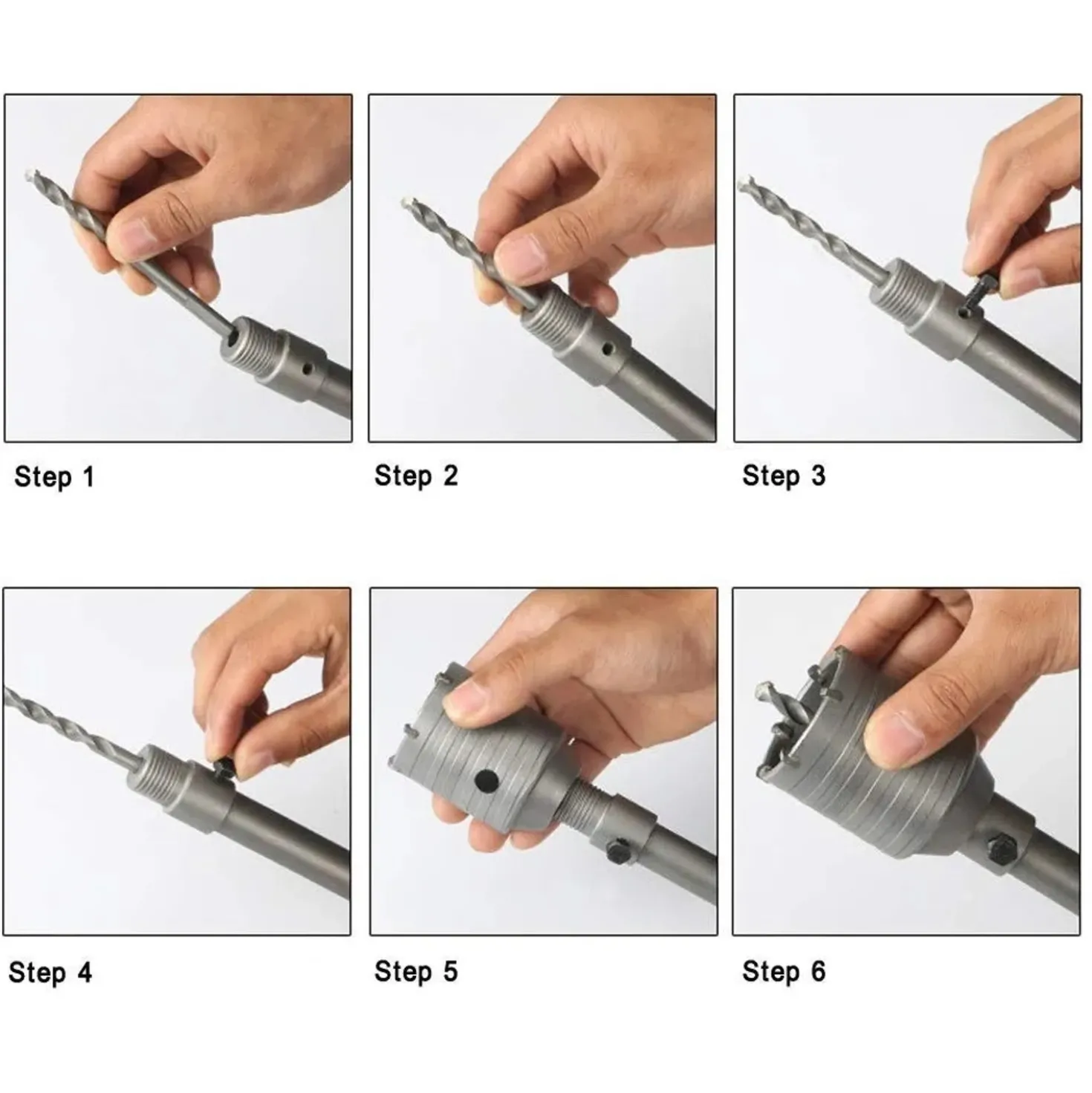 Step 1

Step 2

Step 3

Step 4

Step 5

Step 6